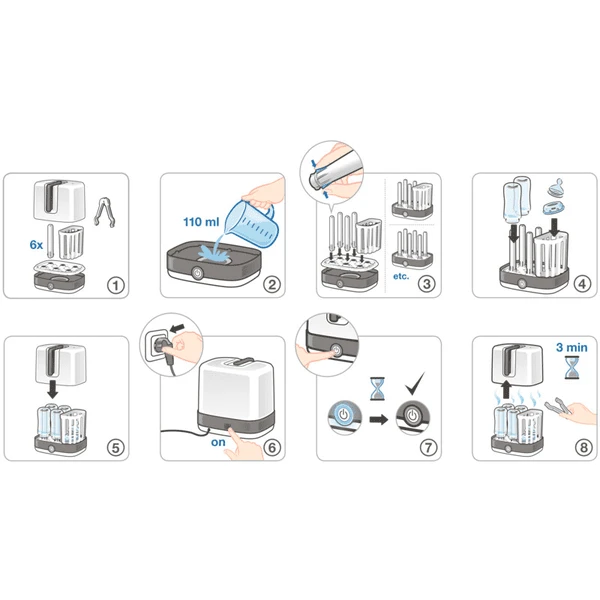 6x

1

110 ml

2

etc.

3

4

5

on

6

7

3 min

8