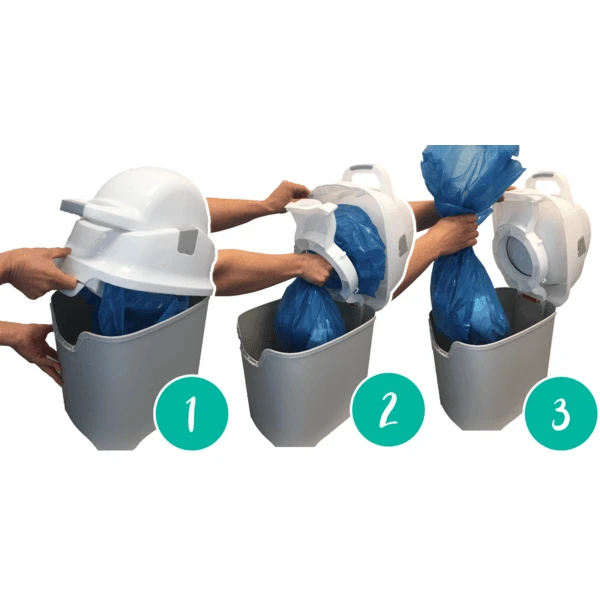 1

2

3