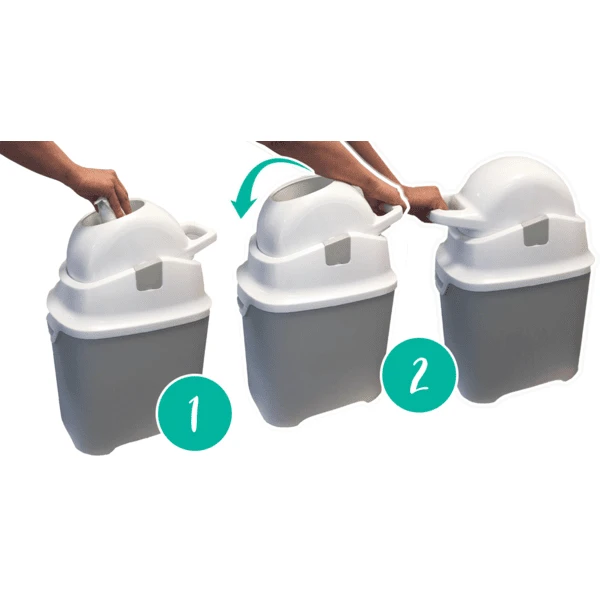 1

2